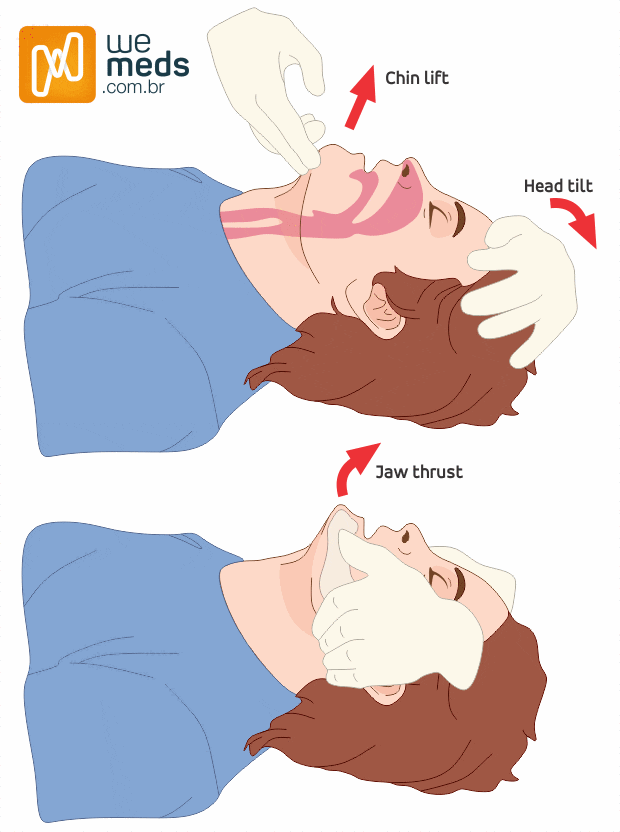 we
meds
.com.br

Chin lift

Head tilt

Jaw thrust